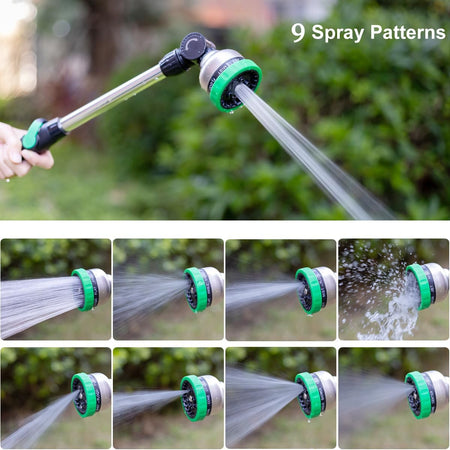 9 Spray Patterns